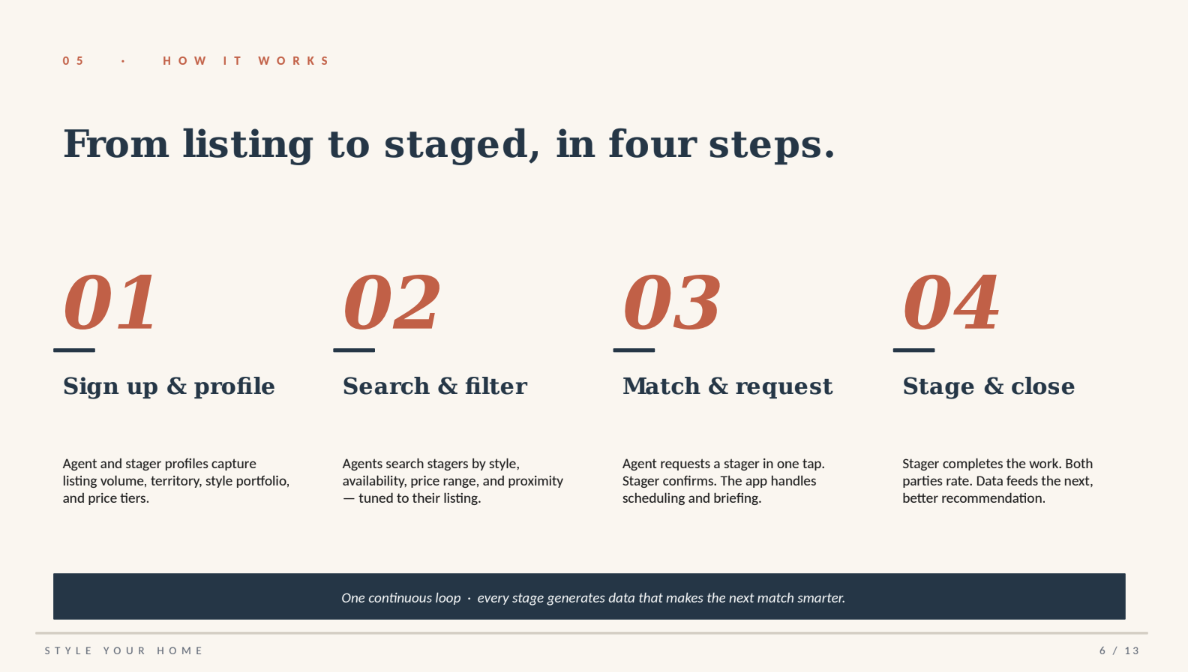 05 · HOW IT WORKS

From listing to staged, in four steps.

01

Sign up & profile

Agent and stager profiles capture listing volume, territory, style portfolio, and price tiers.

02

Search & filter

Agents search stagers by style, availability, price range, and proximity — tuned to their listing.

03

Match & request

Agent requests a stager in one tap. Stager confirms. The app handles scheduling and briefing.

04

Stage & close

Stager completes the work. Both parties rate. Data feeds the next, better recommendation.

One continuous loop · every stage generates data that makes the next match smarter.

STYLE YOUR HOME

6 / 13